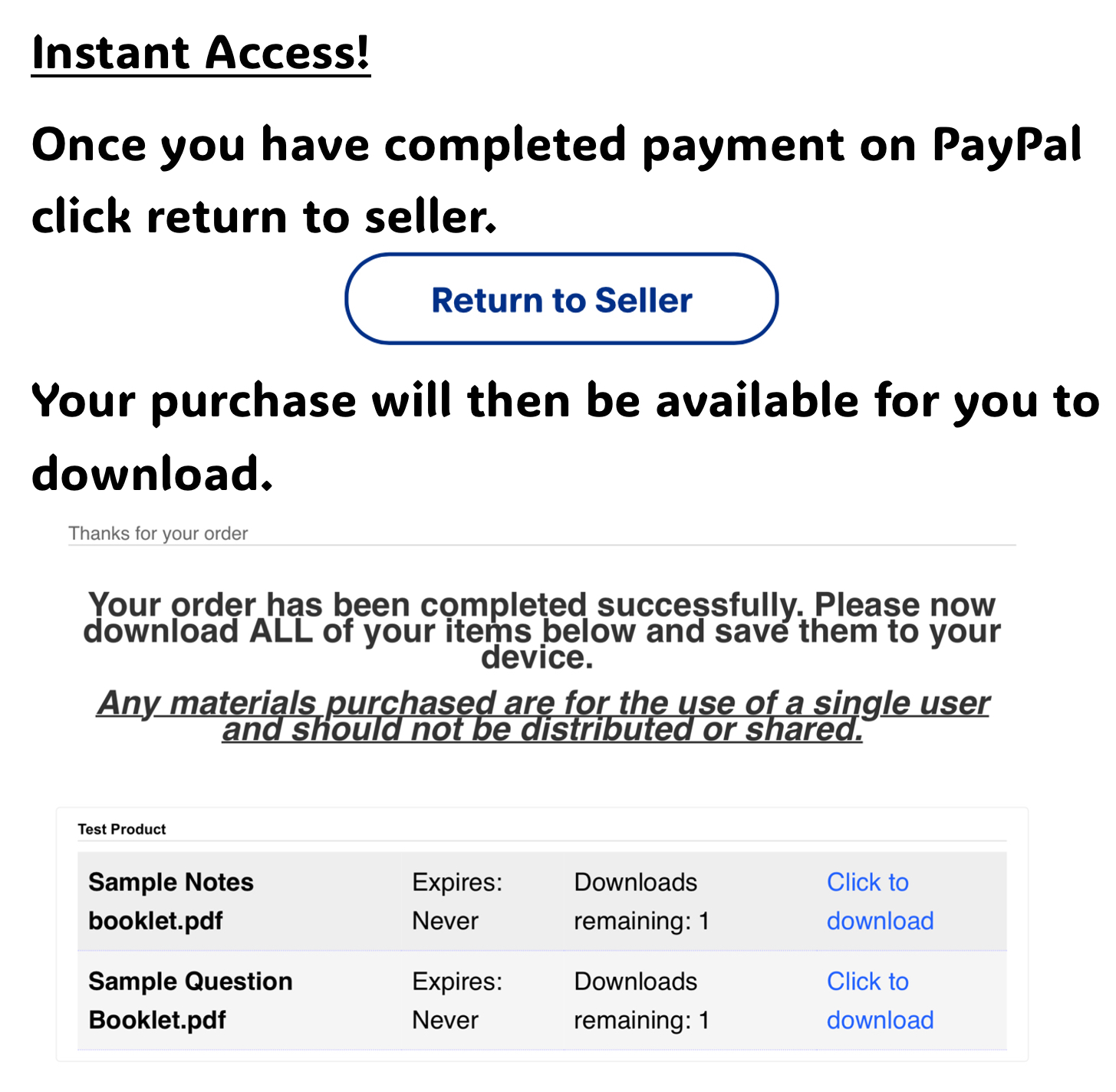 Instant Access!

Once you have completed payment on PayPal click return to seller.

Return to Seller

Your purchase will then be available for you to download.

Thanks for your order

Your order has been completed successfully. Please now download ALL of your items below and save them to your device.

Any materials purchased are for the use of a single user and should not be distributed or shared.

Test Product

| Sample Notes booklet.pdf | Expires: Never | Downloads remaining: 1 | Click to download |
|---|---|---|---|
| Sample Question Booklet.pdf | Expires: Never | Downloads remaining: 1 | Click to download |